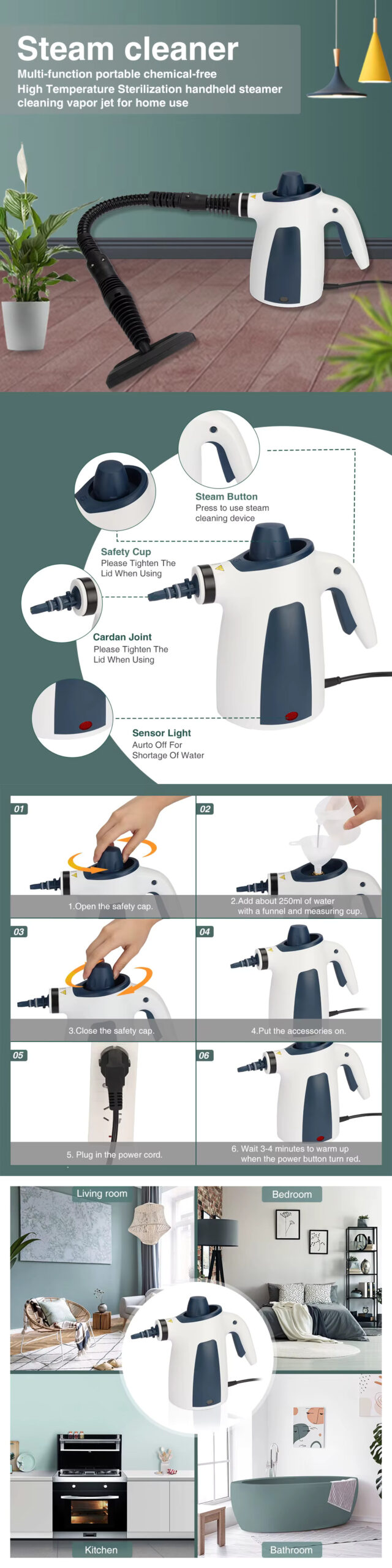 Steam cleaner
Multi-function portable chemical-free
High Temperature Sterilization handheld steamer cleaning vapor jet for home use

Steam Button
Press to use steam cleaning device

Safety Cup
Please Tighten The Lid When Using

Cardan Joint
Please Tighten The Lid When Using

Sensor Light
Aurto Off For Shortage Of Water

01
1.Open the safety cap.

02
2.Add about 250ml of water with a funnel and measuring cup.

03
3.Close the safety cap.

04
4.Put the accessories on.

05
5. Plug in the power cord.

06
6. Wait 3-4 minutes to warm up when the power button turn red.

Living room

Bedroom

Kitchen

Bathroom